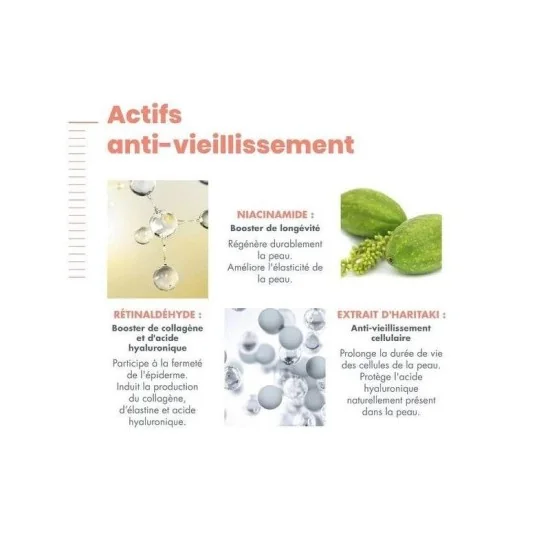 Actifs anti-vieillissement

NIACINAMIDE :
Booster de longévité
Régénère durablement la peau.
Améliore l'élasticité de la peau.

RÉTINALDÉHYDE :
Booster de collagène et d'acide hyaluronique
Participe à la fermeté de l'épiderme.
Induit la production du collagène, d'élastine et acide hyaluronique.

EXTRAIT D'HARITAKI :
Anti-vieillissement cellulaire
Prolonge la durée de vie des cellules de la peau.
Protège l'acide hyaluronique naturellement présent dans la peau.